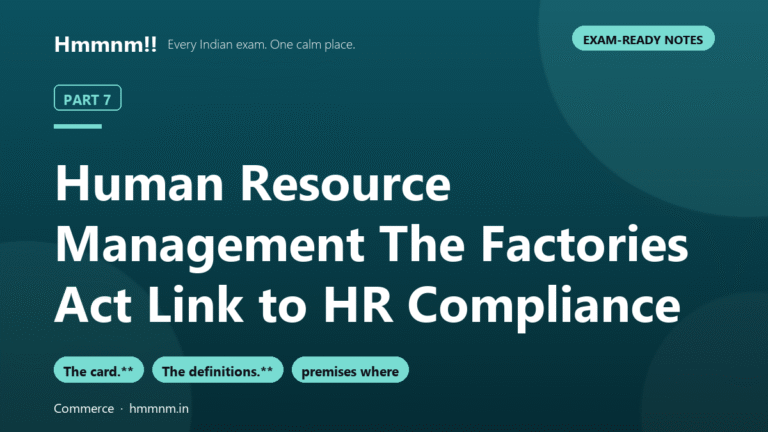 Hmmnm!! Every Indian exam. One calm place.

EXAM-READY NOTES

PART 7

Human Resource Management The Factories Act Link to HR Compliance

The card.**

The definitions.**

premises where

Commerce · hmmnm.in