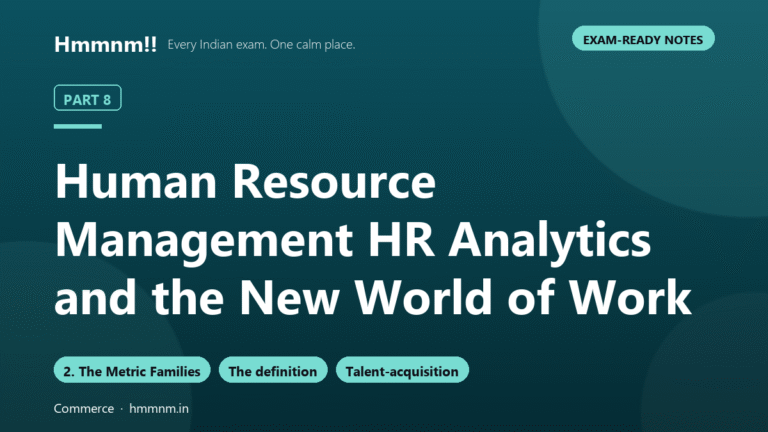 Hmmnm!! Every Indian exam. One calm place.

EXAM-READY NOTES

PART 8

Human Resource Management HR Analytics and the New World of Work

2. The Metric Families

The definition

Talent-acquisition

Commerce · hmmnm.in